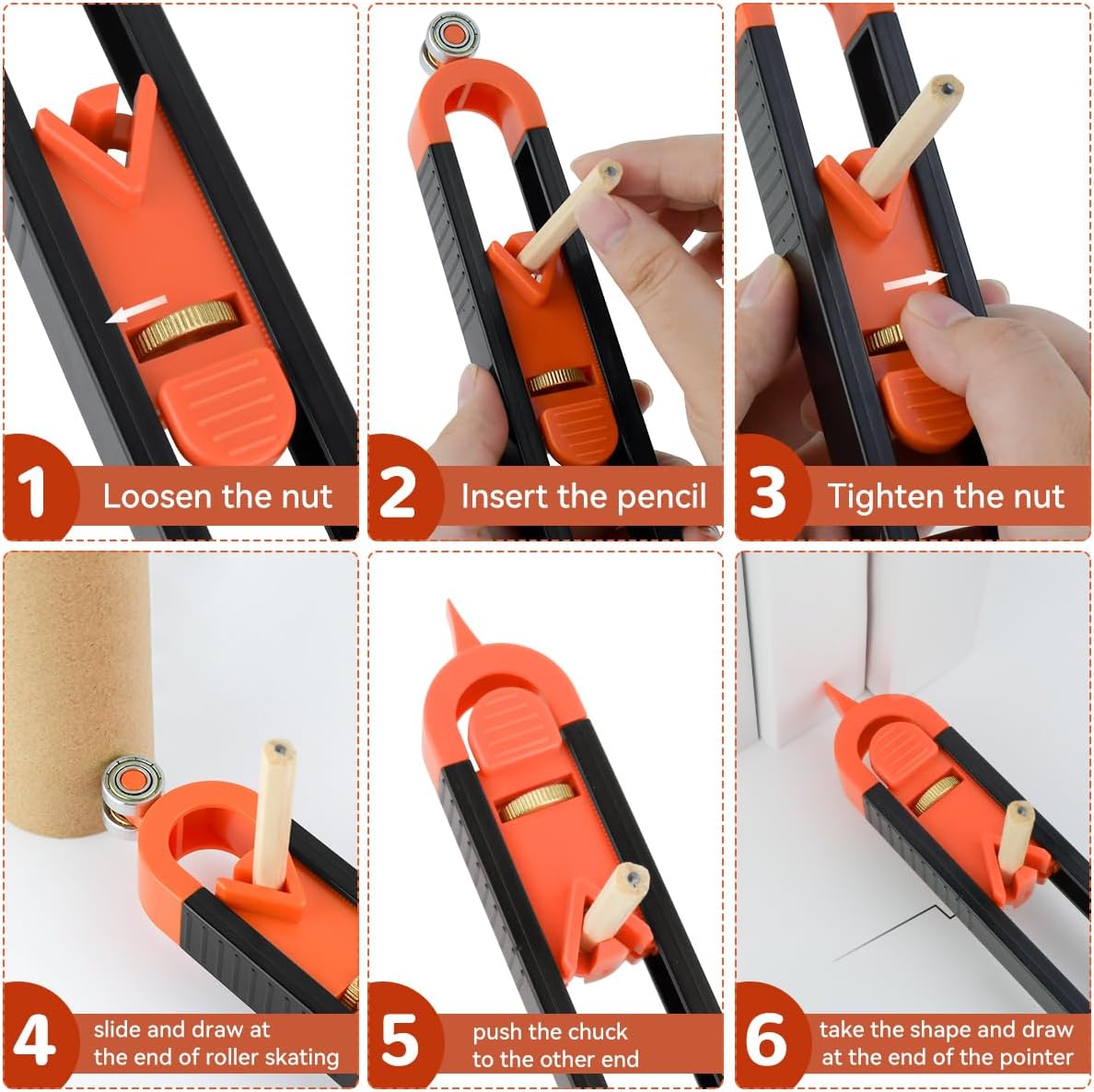 1 Loosen the nut

2 Insert the pencil

3 Tighten the nut

4 slide and draw at the end of roller skating

5 push the chuck to the other end

6 take the shape and draw at the end of the pointer