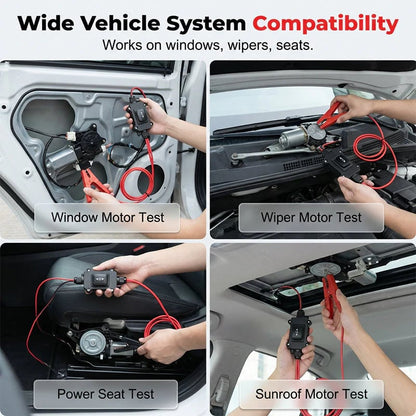 Wide Vehicle System Compatibility
Works on windows, wipers, seats.

Window Motor Test

Wiper Motor Test

Power Seat Test

Sunroof Motor Test