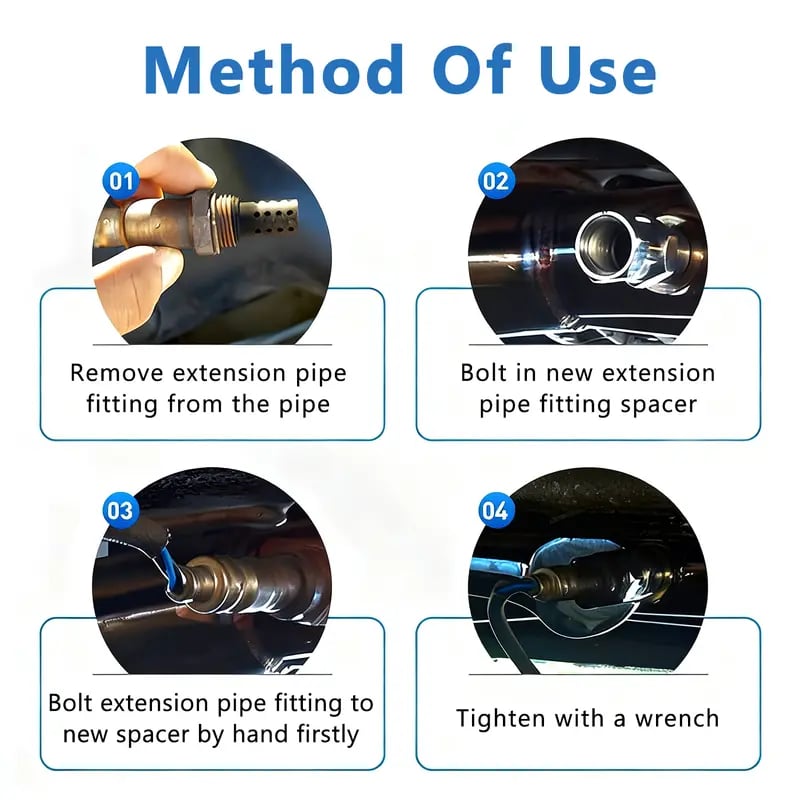 Method Of Use

01

Remove extension pipe fitting from the pipe

02

Bolt in new extension pipe fitting spacer

03

Bolt extension pipe fitting to new spacer by hand firstly

04

Tighten with a wrench