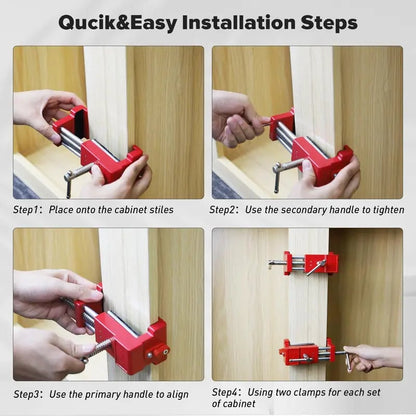 Qucik&Easy Installation Steps

Step1: Place onto the cabinet stiles

Step2: Use the secondary handle to tighten

Step3: Use the primary handle to align

Step4: Using two clamps for each set of cabinet