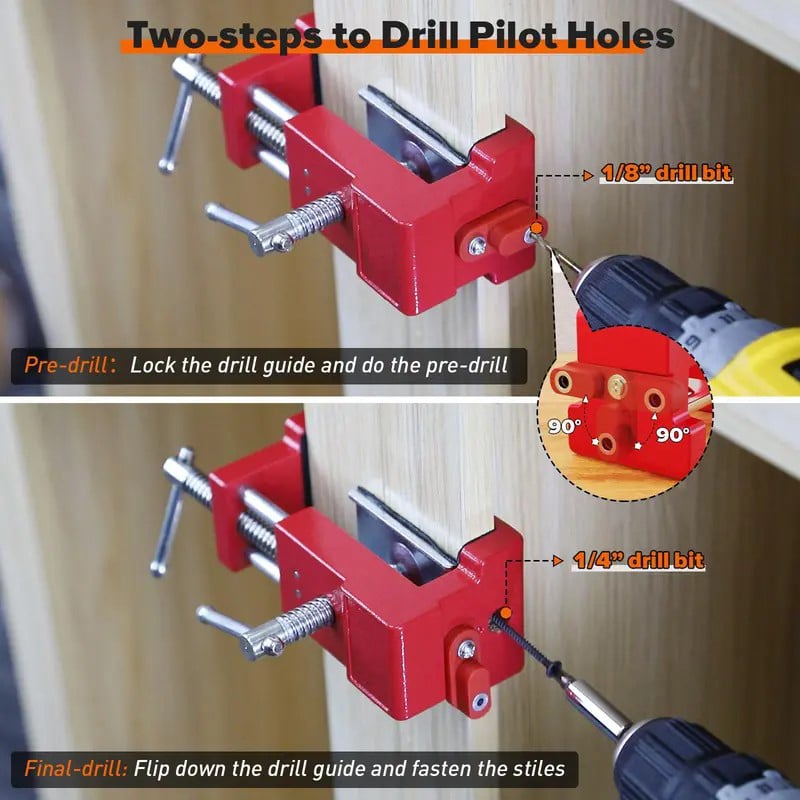 Two-steps to Drill Pilot Holes

1/8" drill bit

Pre-drill: Lock the drill guide and do the pre-drill

90°

90°

1/4" drill bit

Final-drill: Flip down the drill guide and fasten the stiles